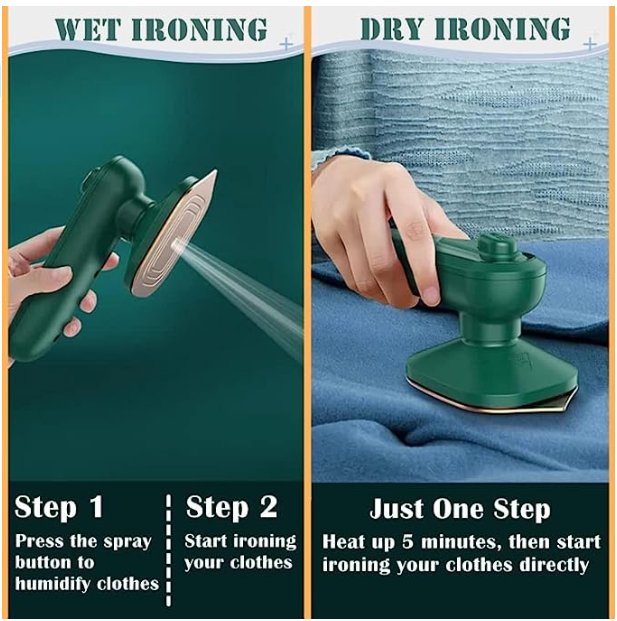 WET IRONING

Step 1
Press the spray button to humidify clothes

Step 2
Start ironing your clothes

DRY IRONING

Just One Step
Heat up 5 minutes, then start ironing your clothes directly